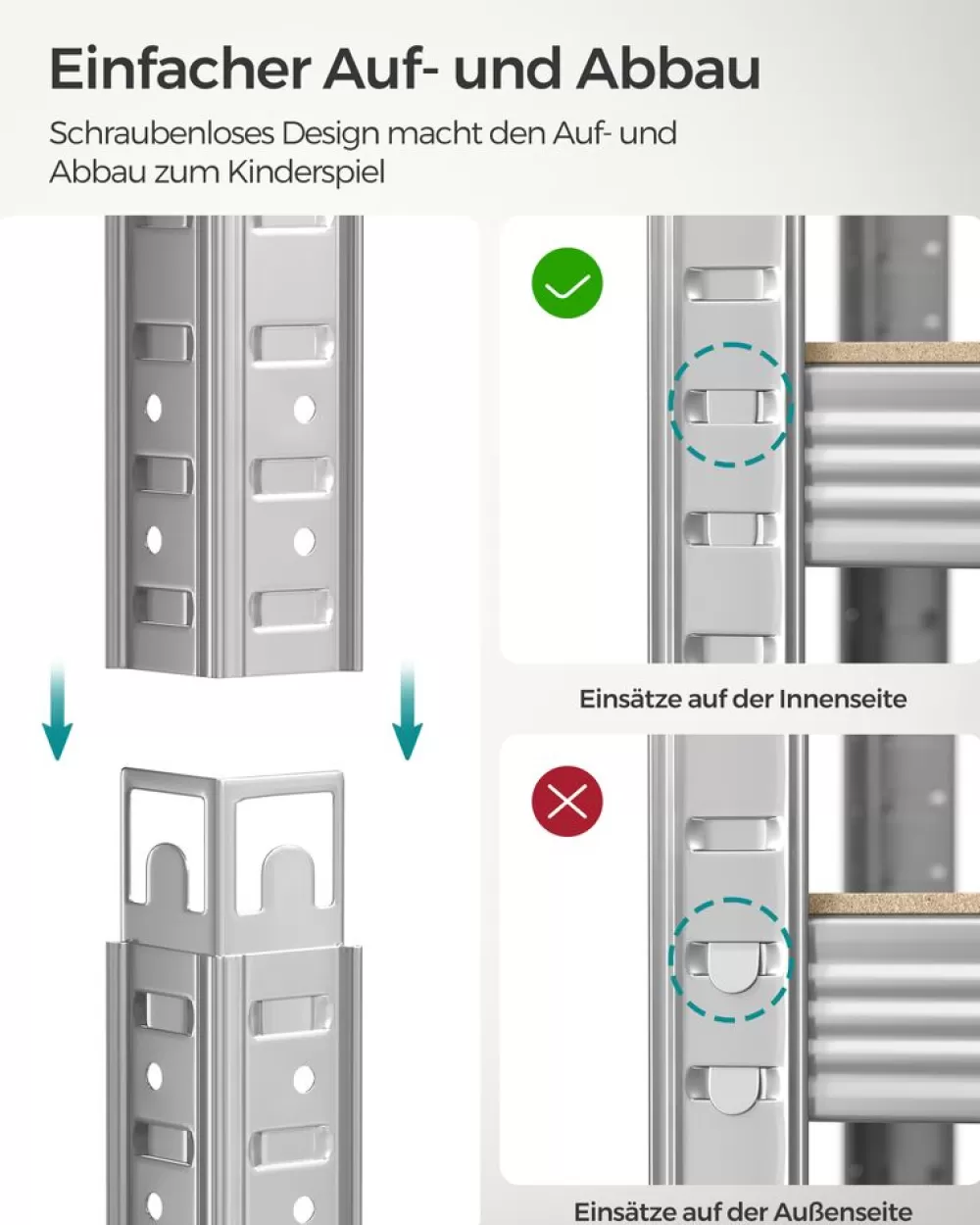 Einfacher Auf- und Abbau

Schraubenloses Design macht den Auf- und Abbau zum Kinderspiel

Einsätze auf der Innenseite

Einsätze auf der Außenseite